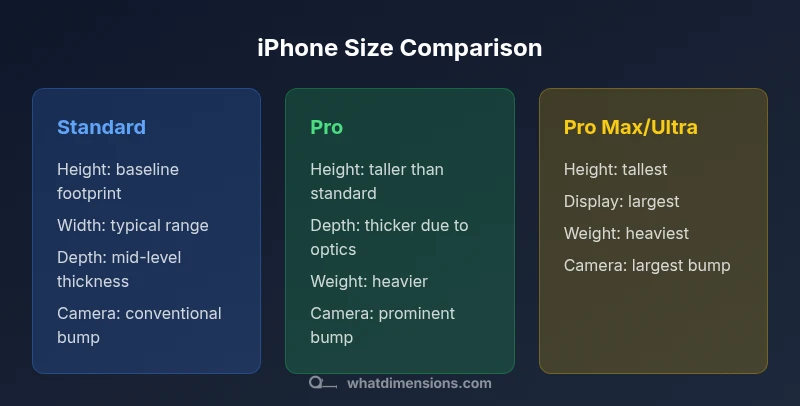 iPhone Size Comparison

Standard

Height: baseline footprint

Width: typical range

Depth: mid-level thickness

Camera: conventional bump

Pro

Height: taller than standard

Depth: thicker due to optics

Weight: heavier

Camera: prominent bump

Pro Max/Ultra

Height: tallest

Display: largest

Weight: heaviest

Camera: largest bump

whatdimensions.com