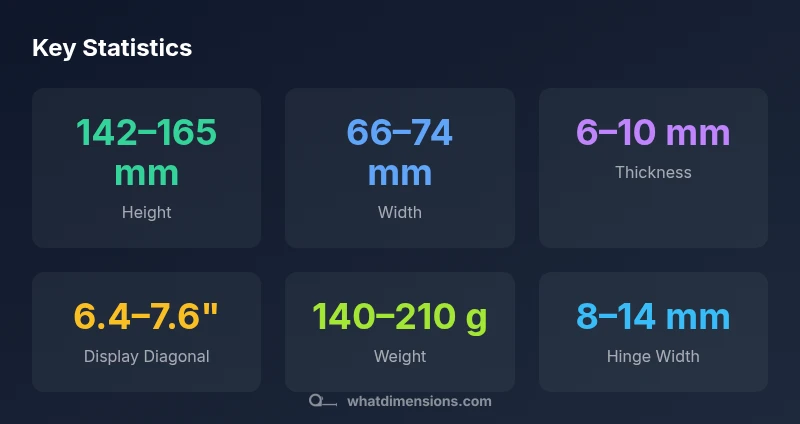 Key Statistics

142–165 mm
Height

66–74 mm
Width

6–10 mm
Thickness

6.4–7.6"
Display Diagonal

140–210 g
Weight

8–14 mm
Hinge Width

whatdimensions.com