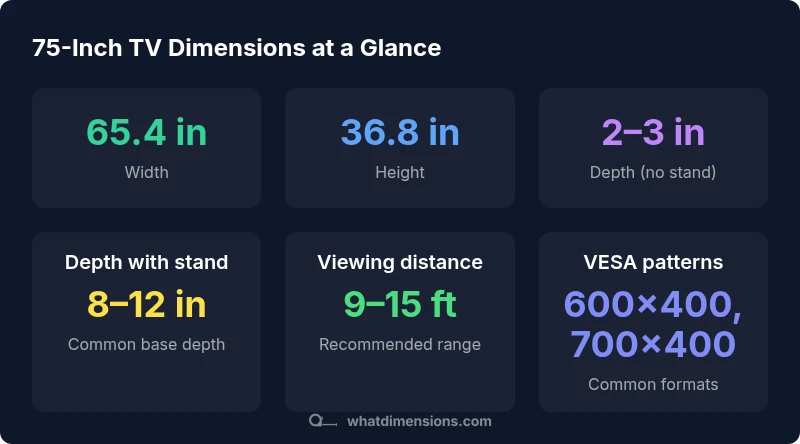 75-Inch TV Dimensions at a Glance

65.4 in
Width

36.8 in
Height

2–3 in
Depth (no stand)

Depth with stand
8–12 in
Common base depth

Viewing distance
9–15 ft
Recommended range

VESA patterns
600×400, 700×400
Common formats

whatdimensions.com