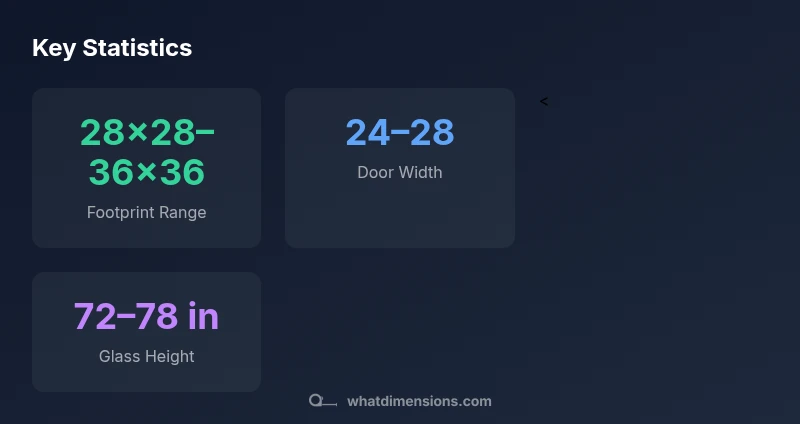 Key Statistics

28×28–36×36

Footprint Range

24–28

Door Width

<

72–78 in

Glass Height

whatdimensions.com