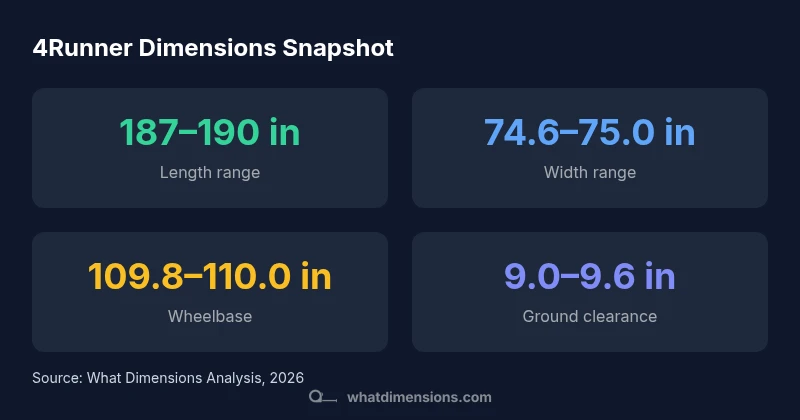 4Runner Dimensions Snapshot

187–190 in
Length range

74.6–75.0 in
Width range

109.8–110.0 in
Wheelbase

9.0–9.6 in
Ground clearance

Source: What Dimensions Analysis, 2026

whatdimensions.com